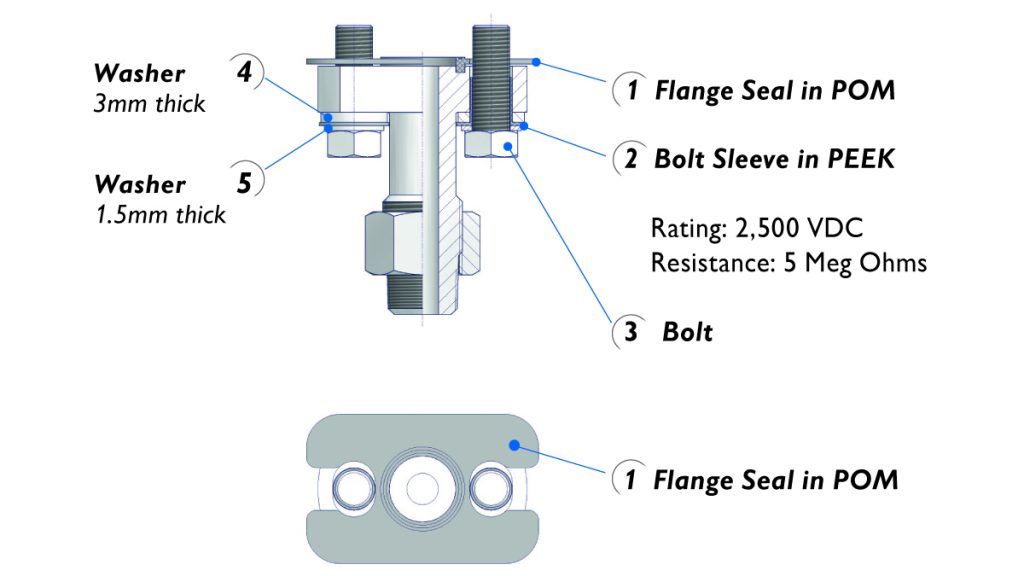 Washer 4
3mm thick

Washer 5
1.5mm thick

1 Flange Seal in POM

2 Bolt Sleeve in PEEK

Rating: 2,500 VDC
Resistance: 5 Meg Ohms

3 Bolt

1 Flange Seal in POM