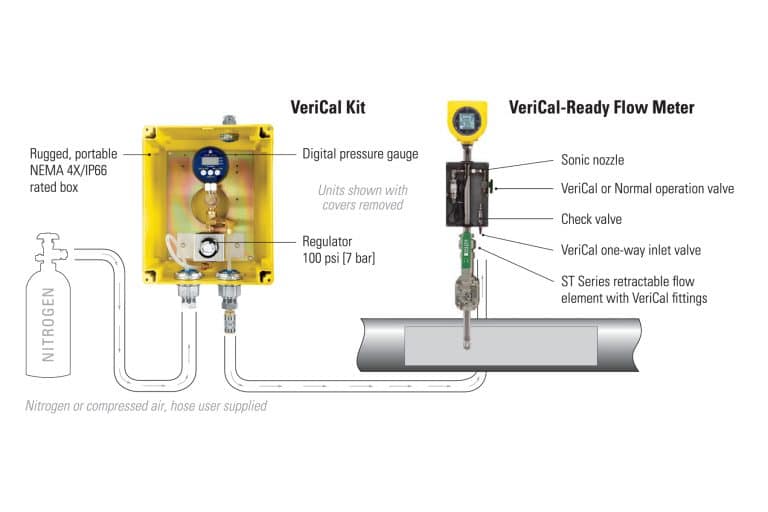 VeriCal Kit

VeriCal-Ready Flow Meter

Rugged, portable NEMA 4X/IP66 rated box

Digital pressure gauge

Units shown with covers removed

Regulator
100 psi [7 bar]

Sonic nozzle

VeriCal or Normal operation valve

Check valve

VeriCal one-way inlet valve

ST Series retractable flow element with VeriCal fittings

NITROGEN

Nitrogen or compressed air, hose user supplied