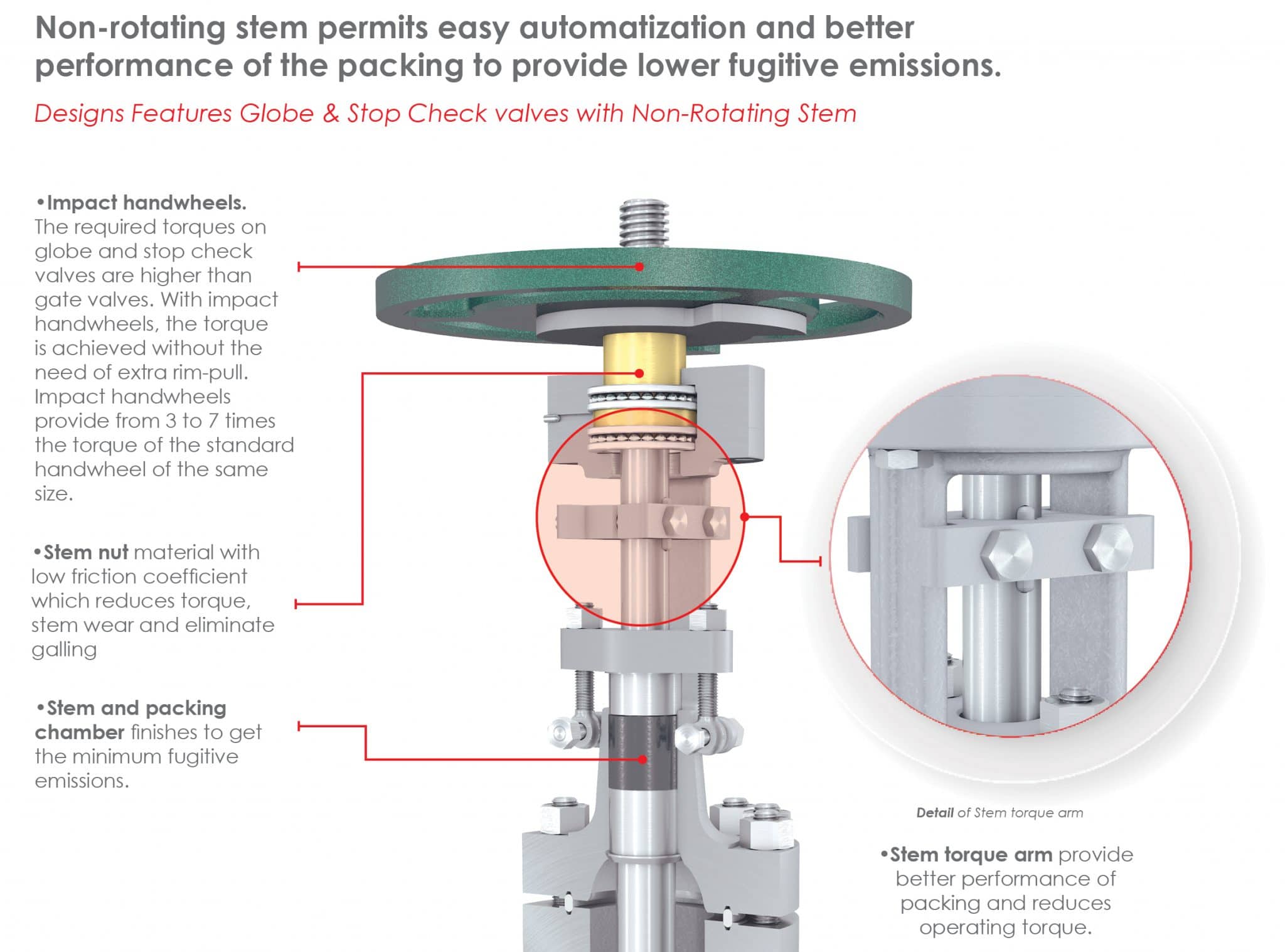 Non-rotating stem permits easy automatization and better performance of the packing to provide lower fugitive emissions.

Designs Features Globe & Stop Check valves with Non-Rotating Stem

•Impact handwheels. The required torques on globe and stop check valves are higher than gate valves. With impact handwheels, the torque is achieved without the need of extra rim-pull. Impact handwheels provide from 3 to 7 times the torque of the standard handwheel of the same size.

•Stem nut material with low friction coefficient which reduces torque, stem wear and eliminate galling

•Stem and packing chamber finishes to get the minimum fugitive emissions.

Detail of Stem torque arm

•Stem torque arm provide better performance of packing and reduces operating torque.