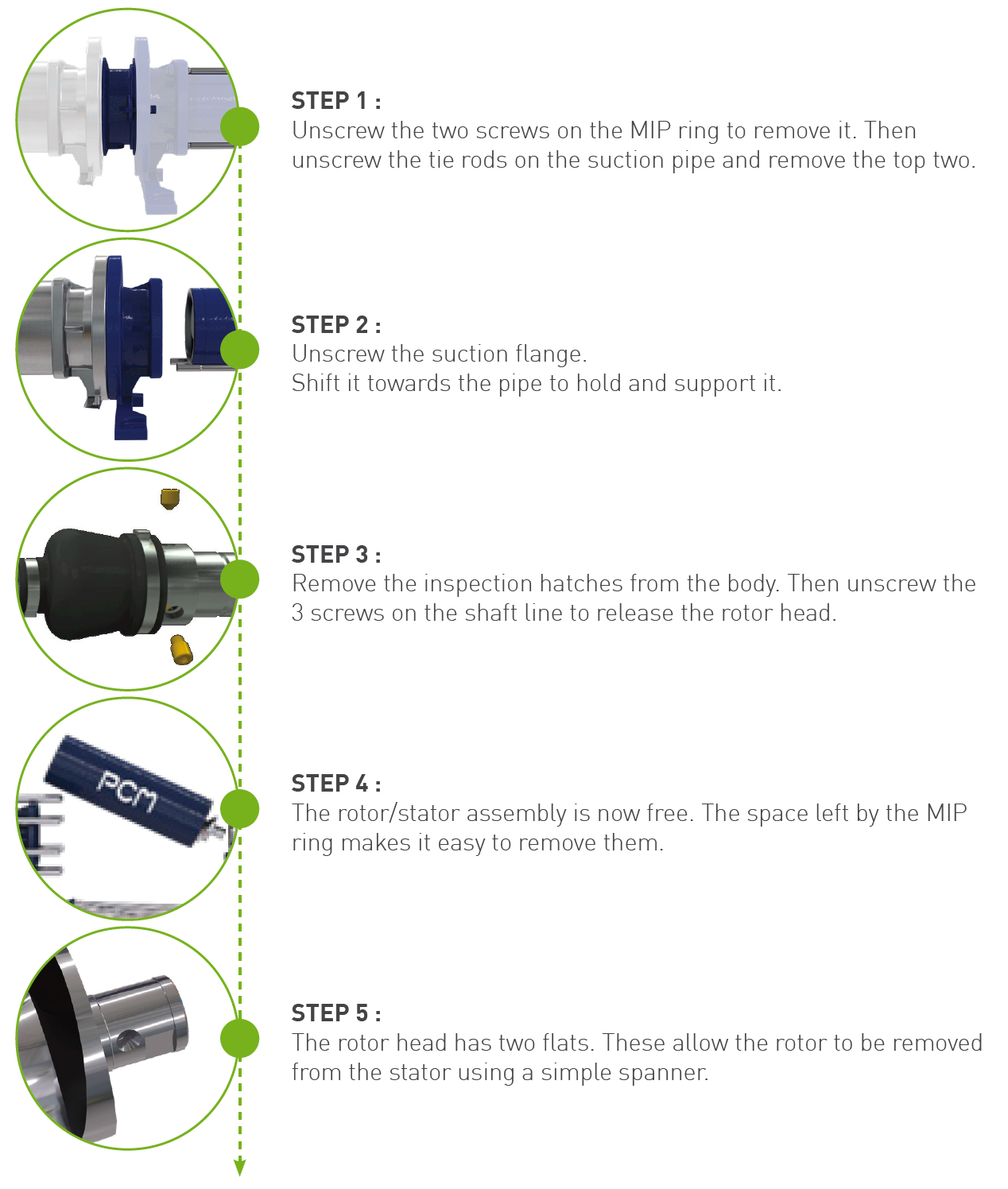 STEP 1 :
Unscrew the two screws on the MIP ring to remove it. Then unscrew the tie rods on the suction pipe and remove the top two.

STEP 2 :
Unscrew the suction flange.
Shift it towards the pipe to hold and support it.

STEP 3 :
Remove the inspection hatches from the body. Then unscrew the 3 screws on the shaft line to release the rotor head.

PCM

STEP 4 :
The rotor/stator assembly is now free. The space left by the MIP ring makes it easy to remove them.

STEP 5 :
The rotor head has two flats. These allow the rotor to be removed from the stator using a simple spanner.