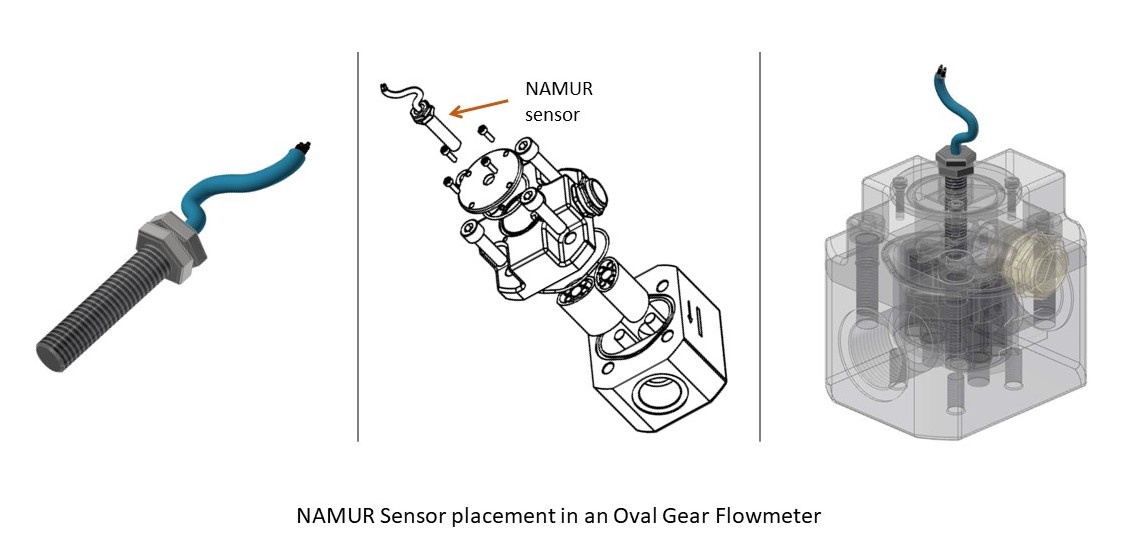 NAMUR sensor

NAMUR Sensor placement in an Oval Gear Flowmeter